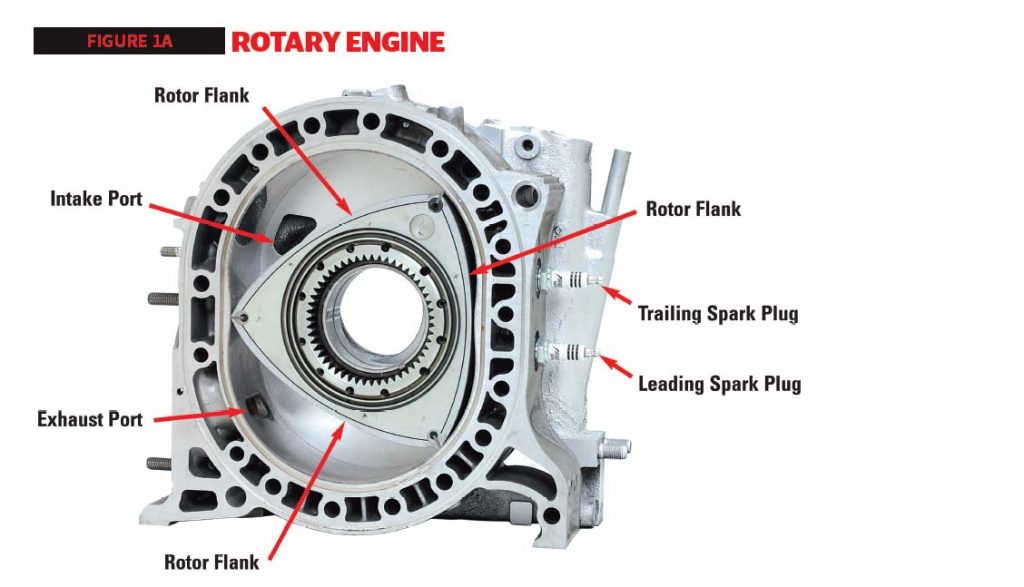 FIGURE 1A ROTARY ENGINE

Rotor Flank

Intake Port

Rotor Flank

Trailing Spark Plug

Leading Spark Plug

Exhaust Port

Rotor Flank