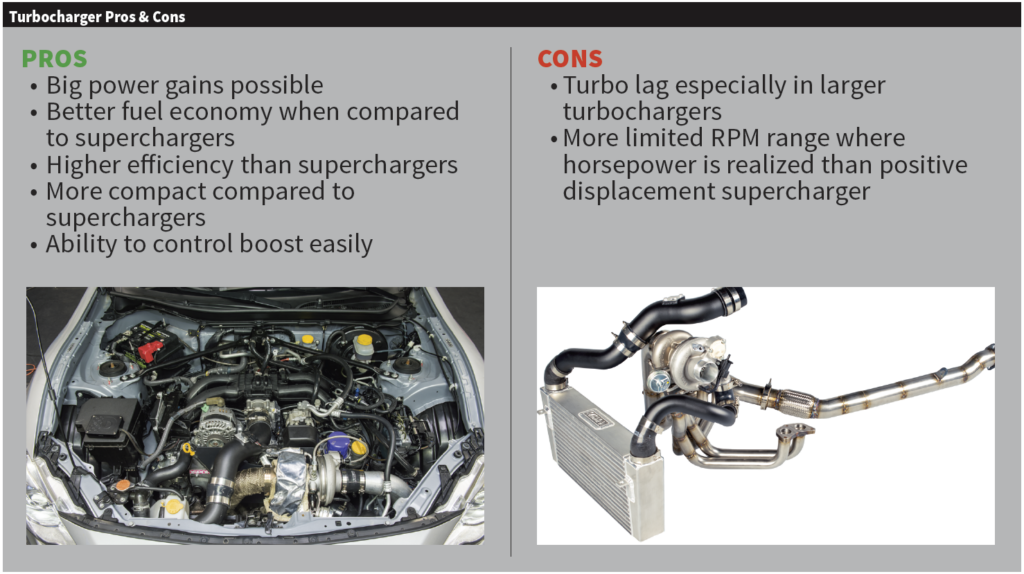 Turbocharger Pros & Cons

PROS
• Big power gains possible
• Better fuel economy when compared to superchargers
• Higher efficiency than superchargers
• More compact compared to superchargers
• Ability to control boost easily

CONS
• Turbo lag especially in larger turbochargers
• More limited RPM range where horsepower is realized than positive displacement supercharger