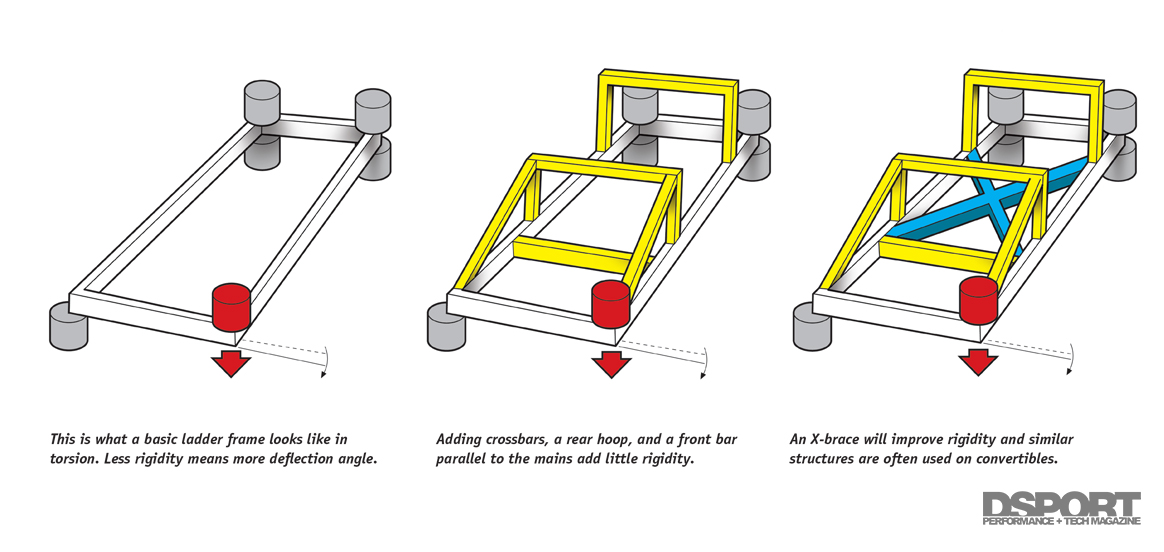 This is what a basic ladder frame looks like in torsion. Less rigidity means more deflection angle.

Adding crossbars, a rear hoop, and a front bar parallel to the mains add little rigidity.

An X-brace will improve rigidity and similar structures are often used on convertibles.

DSPORT
PERFORMANCE + TECH MAGAZINE