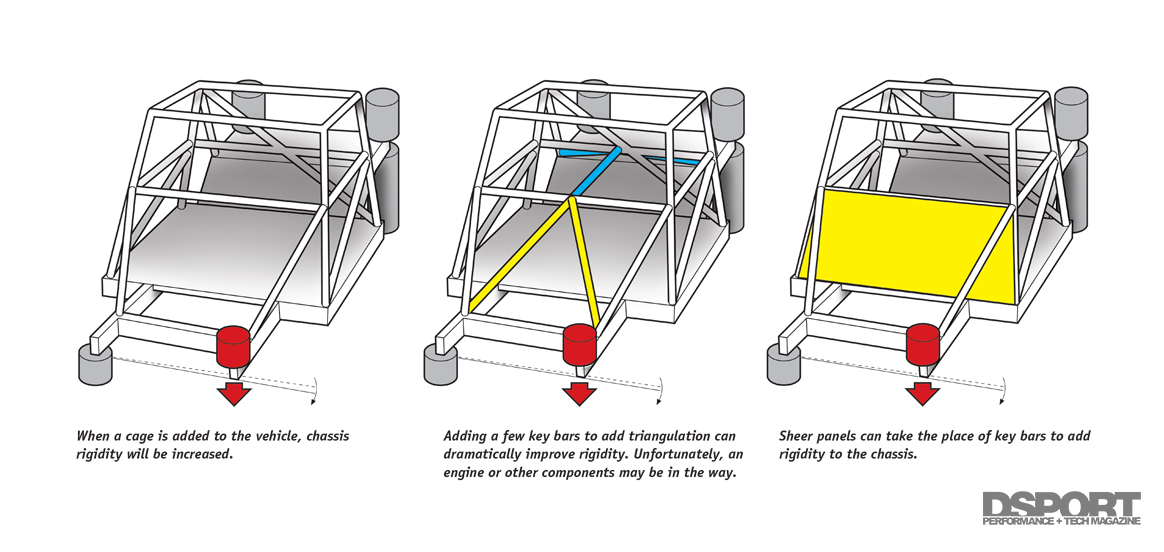 When a cage is added to the vehicle, chassis rigidity will be increased.

Adding a few key bars to add triangulation can dramatically improve rigidity. Unfortunately, an engine or other components may be in the way.

Sheer panels can take the place of key bars to add rigidity to the chassis.

DSPORT
PERFORMANCE + TECH MAGAZINE